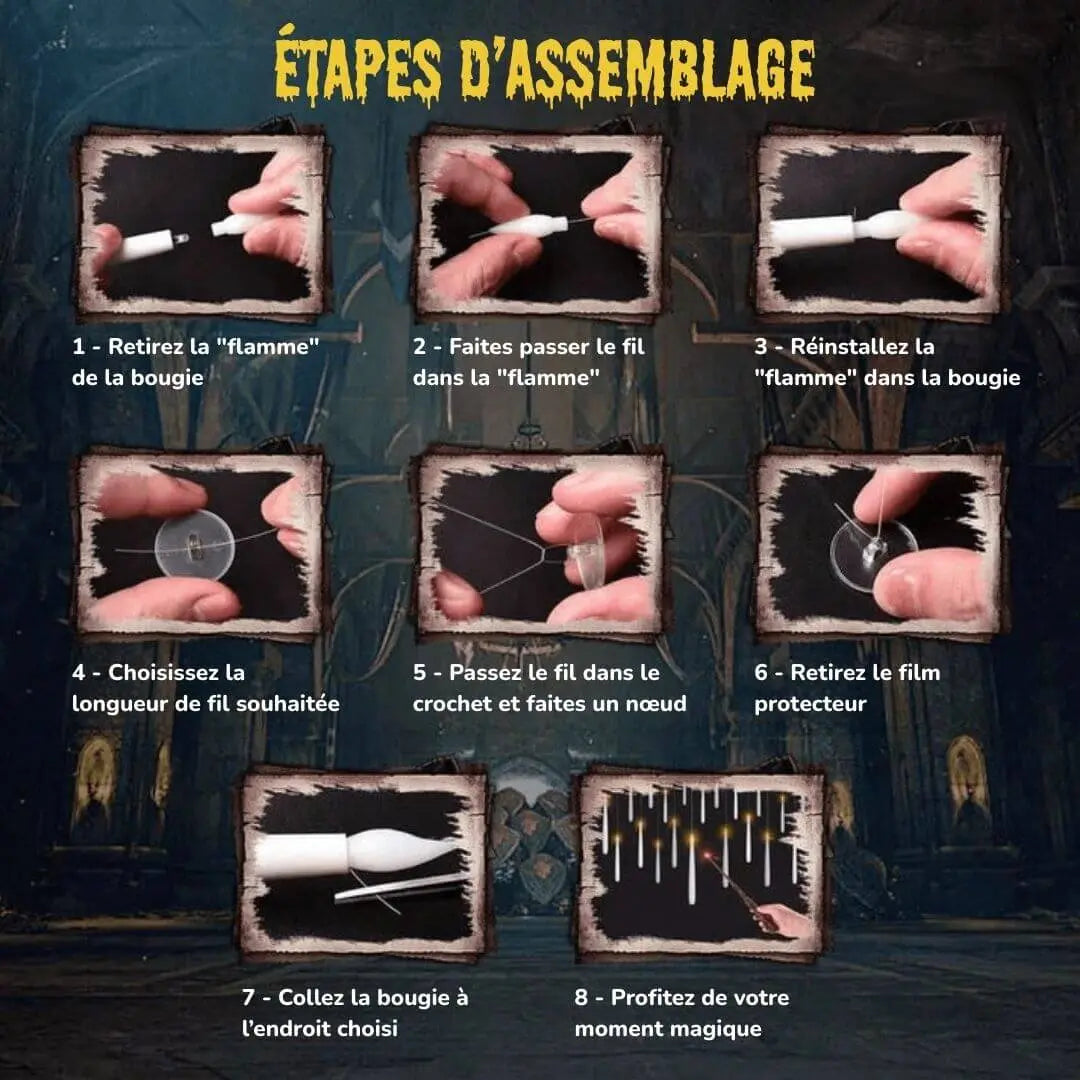 ÉTAPES D'ASSEMBLAGE

1 - Retirez la "flamme" de la bougie

2 - Faites passer le fil dans la "flamme"

3 - Réinstallez la "flamme" dans la bougie

4 - Choisissez la longueur de fil souhaitée

5 - Passez le fil dans le crochet et faites un nœud

6 - Retirez le film protecteur

7 - Collez la bougie à l'endroit choisi

8 - Profitez de votre moment magique